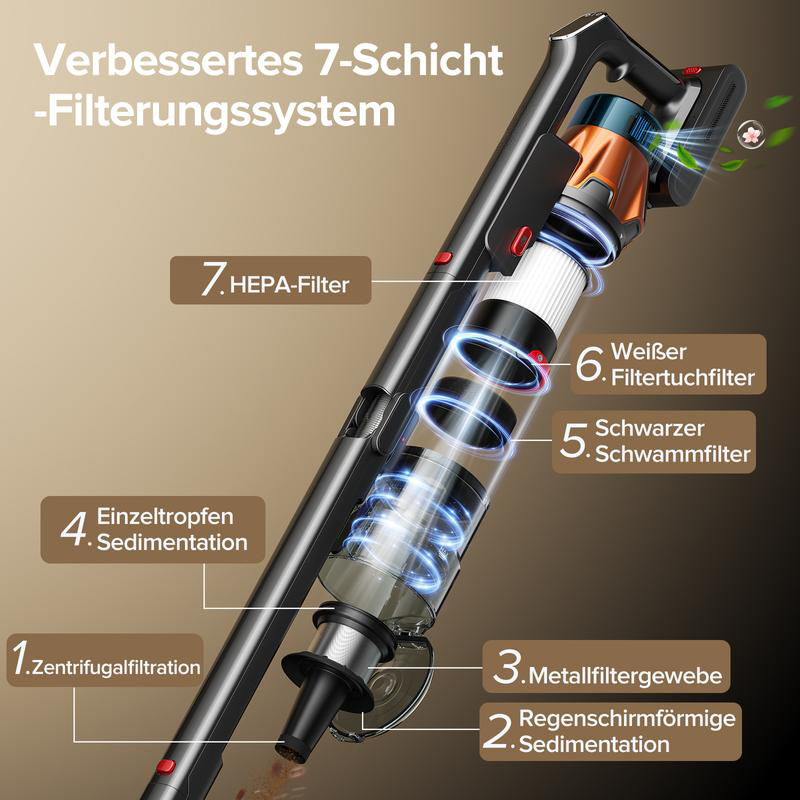 Verbessertes 7-Schicht -Filterungssystem

7. HEPA-Filter

6. Weißer Filtertuchfilter

5. Schwarzer Schwammfilter

4. Einzeltropfen Sedimentation

1. Zentrifugalfiltration

3. Metallfiltergewebe

2. Regenschirmförmige Sedimentation