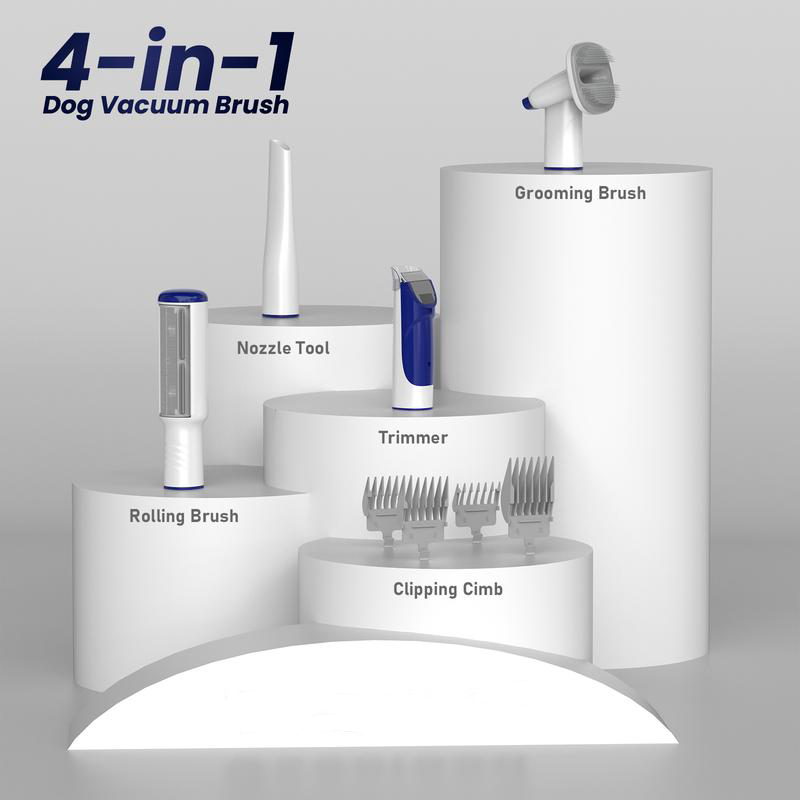 4-in-1
Dog Vacuum Brush

Grooming Brush

Nozzle Tool

Trimmer

Rolling Brush

Clipping Cimb