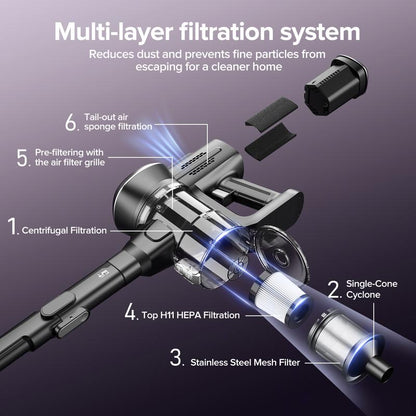 Multi-layer filtration system

Reduces dust and prevents fine particles from escaping for a cleaner home

6. Tail-out air sponge filtration

5. Pre-filtering with the air filter grille

1. Centrifugal Filtration

2. Single-Cone Cyclone

4. Top H11 HEPA Filtration

3. Stainless Steel Mesh Filter